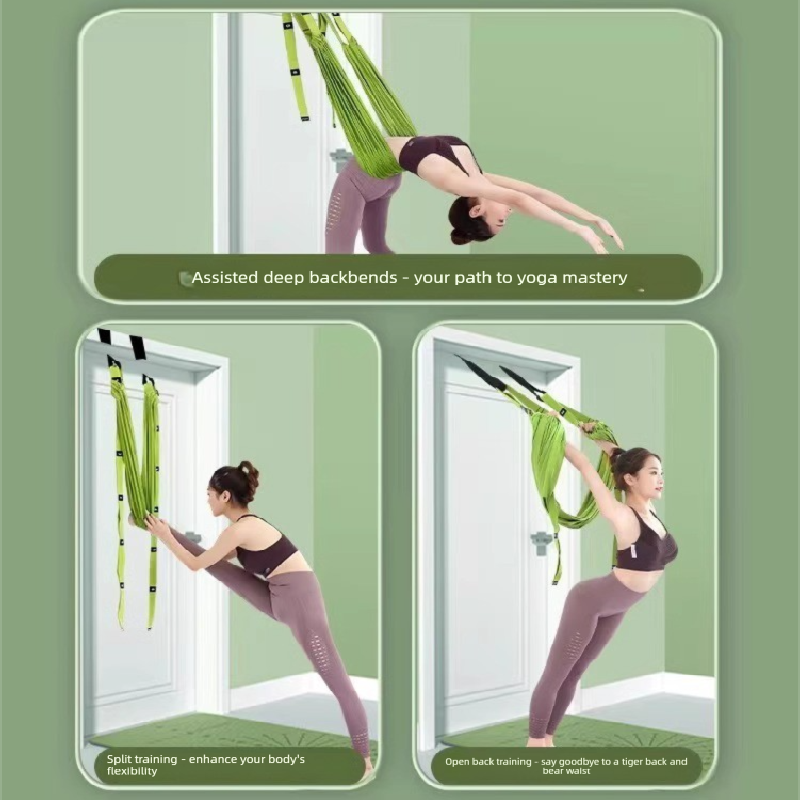 Assisted deep backbends - your path to yoga mastery

Split training - enhance your body's flexibility

Open back training - say goodbye to a tiger back and bear waist