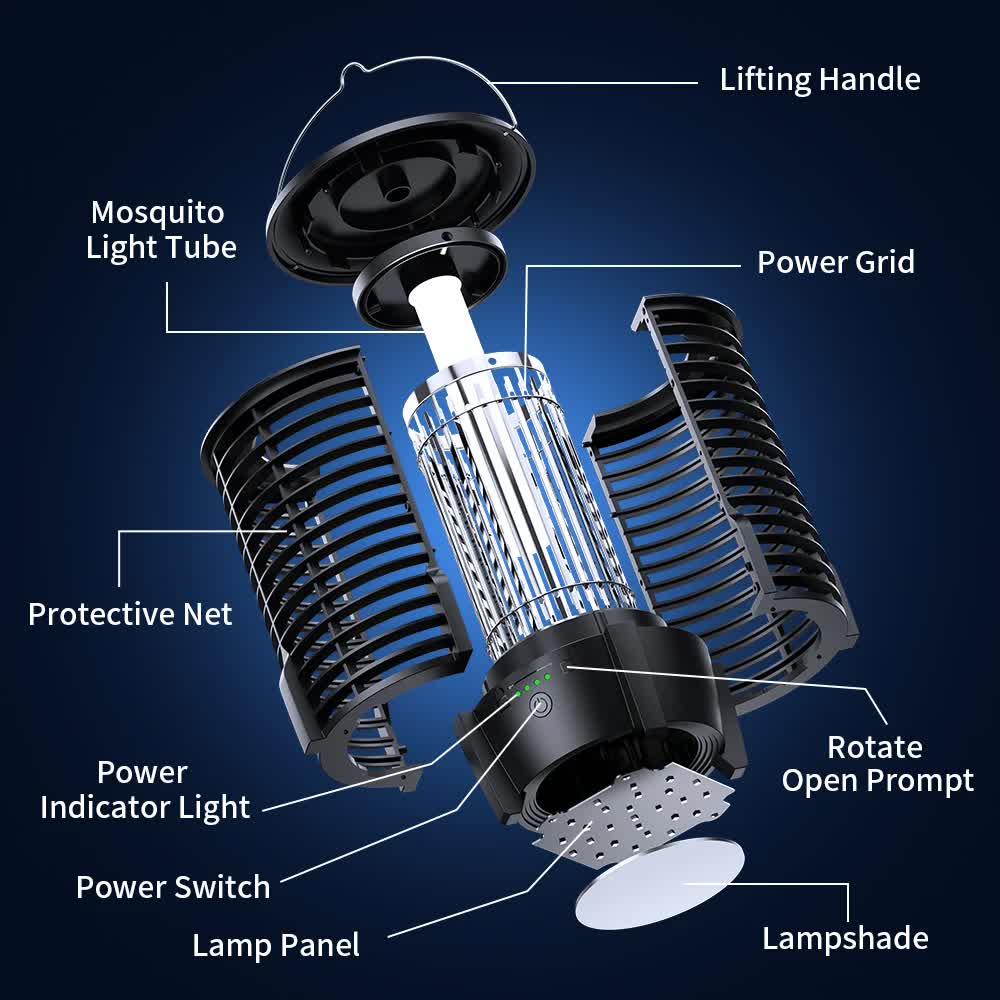 Lifting Handle

Mosquito Light Tube

Power Grid

Protective Net

Rotate Open Prompt

Power Indicator Light

Power Switch

Lamp Panel

Lampshade